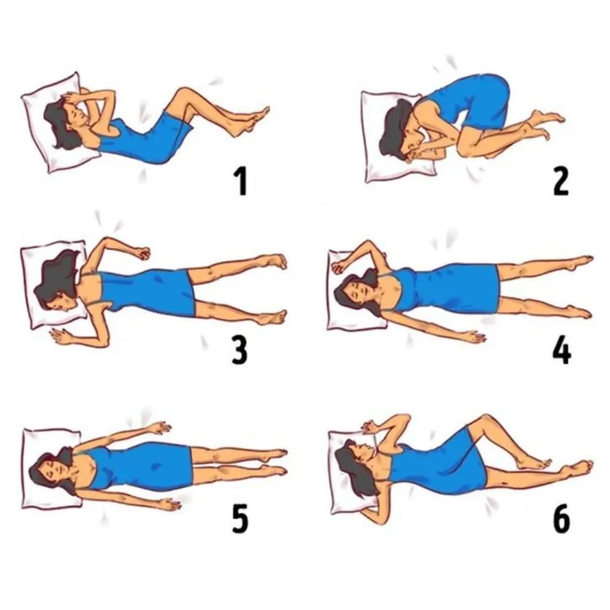 1

2

3

4

5

6