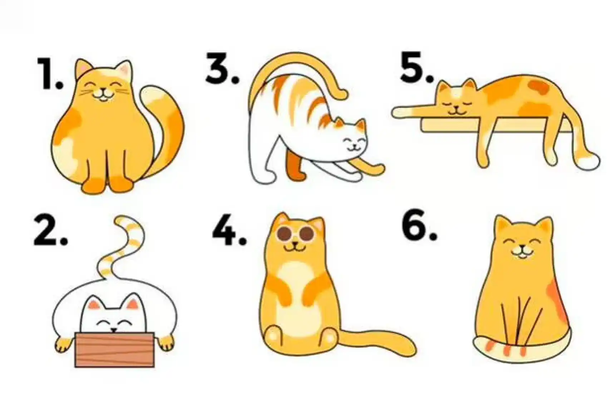 1.
3.
5.
2.
4.
6.